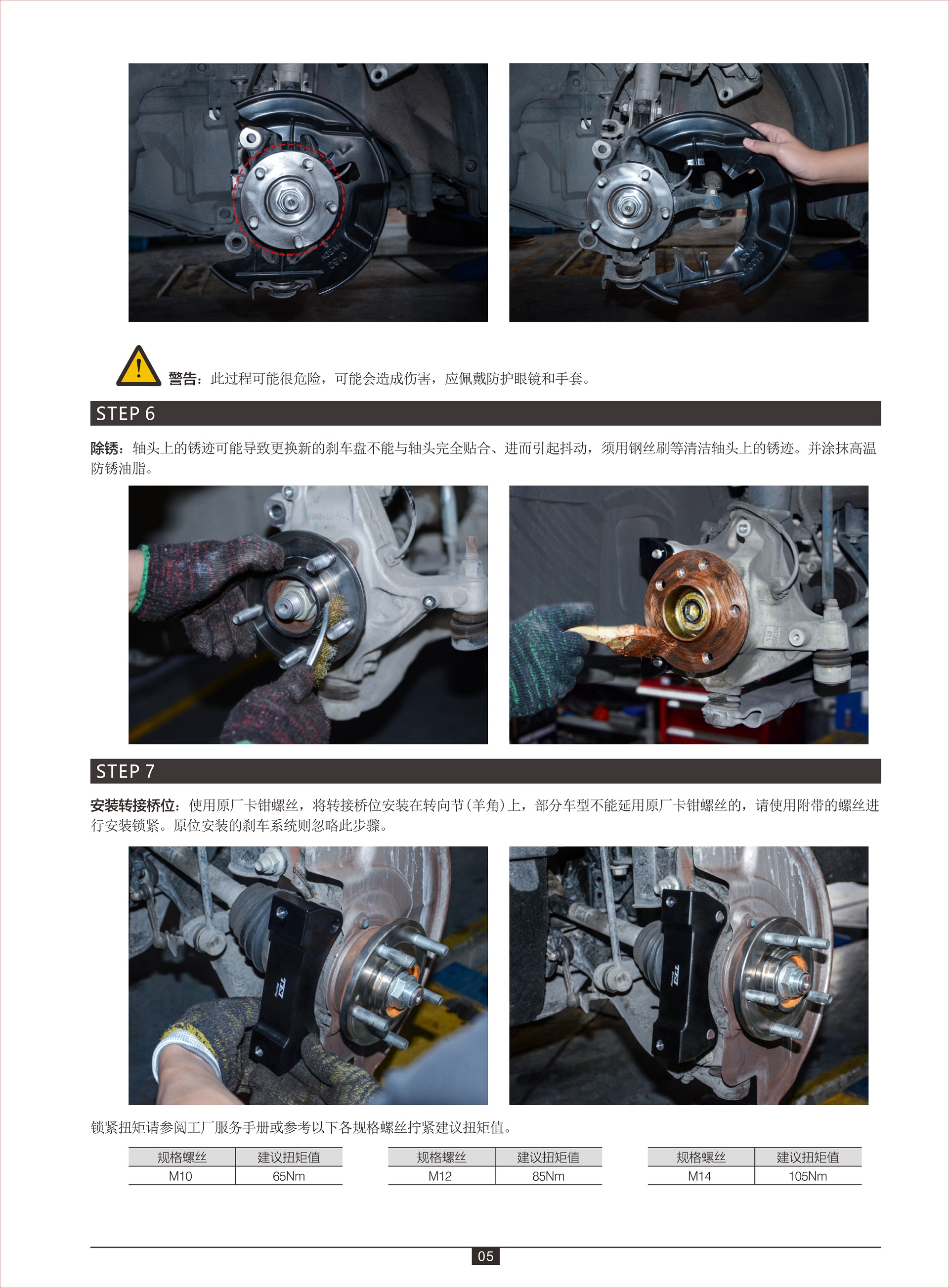 警告：此过程可能很危险，可能会造成伤害，应佩戴防护眼镜和手套。

STEP 6

除锈：轴头上的锈迹可能导致更换新的刹车盘不能与轴头完全贴合、进而引起抖动，须用钢丝刷等清洁轴头上的锈迹。并涂抹高温防锈油脂。

STEP 7

安装转接桥位：使用原厂卡钳螺丝，将转接桥位安装在转向节(羊角)上，部分车型不能延用原厂卡钳螺丝的，请使用附带的螺丝进行安装锁紧。原位安装的刹车系统则忽略此步骤。

锁紧扭矩请参阅工厂服务手册或参考以下各规格螺丝拧紧建议扭矩值。

| 规格螺丝 | 建议扭矩值 |
|---|---|
| M10 | 65Nm |

| 规格螺丝 | 建议扭矩值 |
|---|---|
| M12 | 85Nm |

| 规格螺丝 | 建议扭矩值 |
|---|---|
| M14 | 105Nm |

05